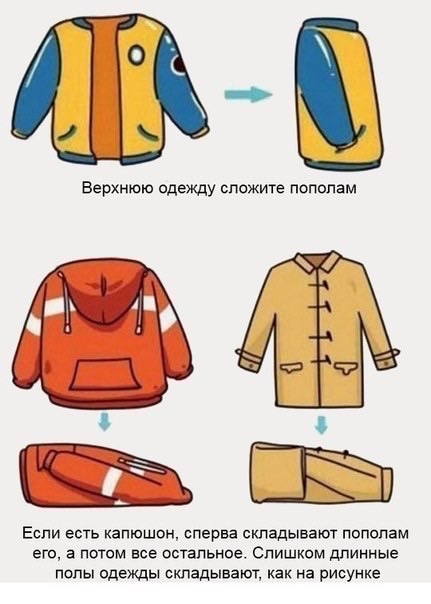 Верхнюю одежду сложите пополам

Если есть капюшон, сперва складывают пополам его, а потом все остальное. Слишком длинные полы одежды складывают, как на рисунке